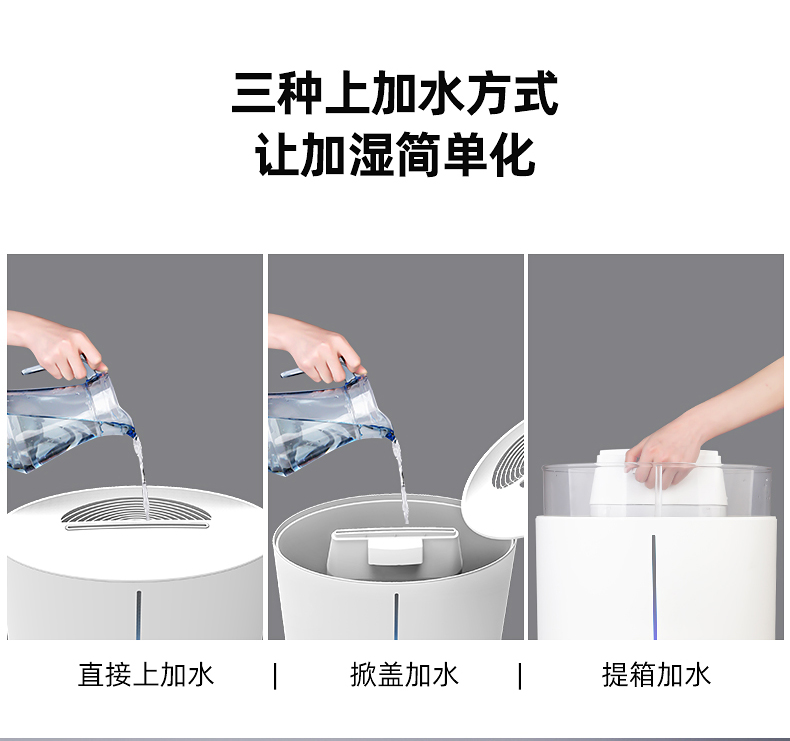 三种上加水方式
让加湿简单化

直接上加水 | 掀盖加水 | 提箱加水